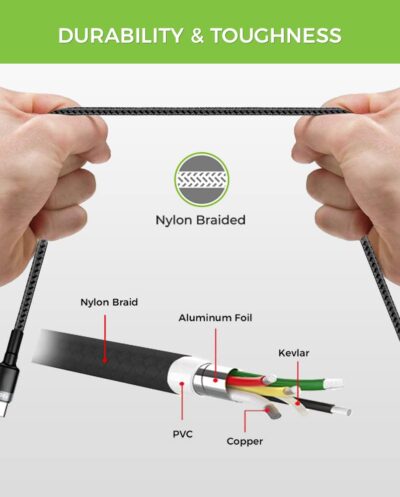 DURABILITY & TOUGHNESS

Nylon Braided

Nylon Braid

Aluminum Foil

Kevlar

PVC

Copper