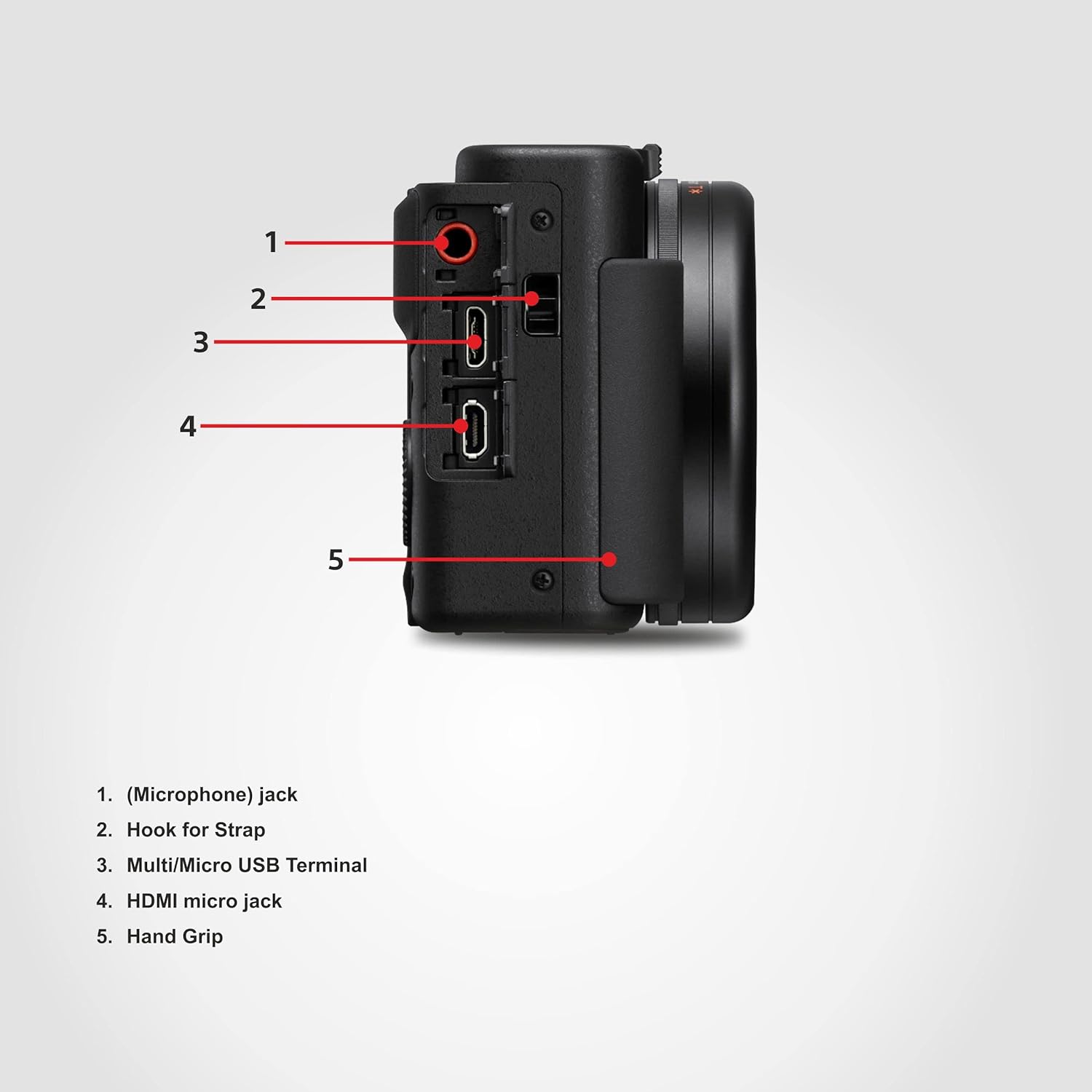 1
2
3
4
5

1. (Microphone) jack
2. Hook for Strap
3. Multi/Micro USB Terminal
4. HDMI micro jack
5. Hand Grip